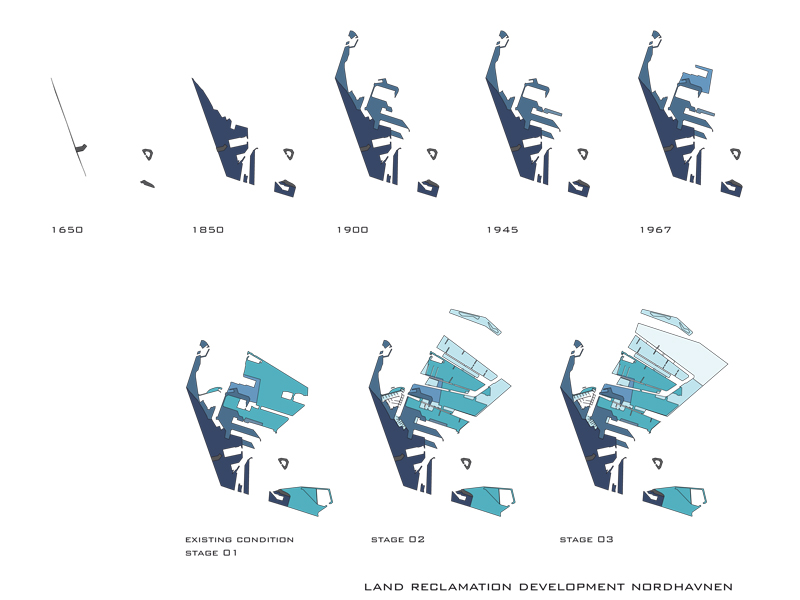 1650

1850

1900

1945

1967

EXISTING CONDITION
STAGE 01

STAGE 02

STAGE 03

LAND RECLAMATION DEVELOPMENT NORDHAVNEN